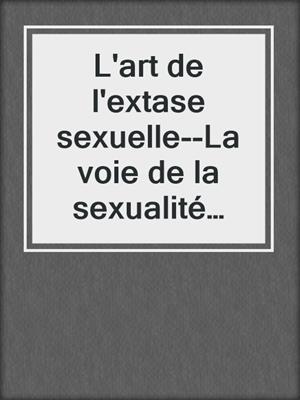 L'art de l'extase sexuelle--La voie de la sexualité…